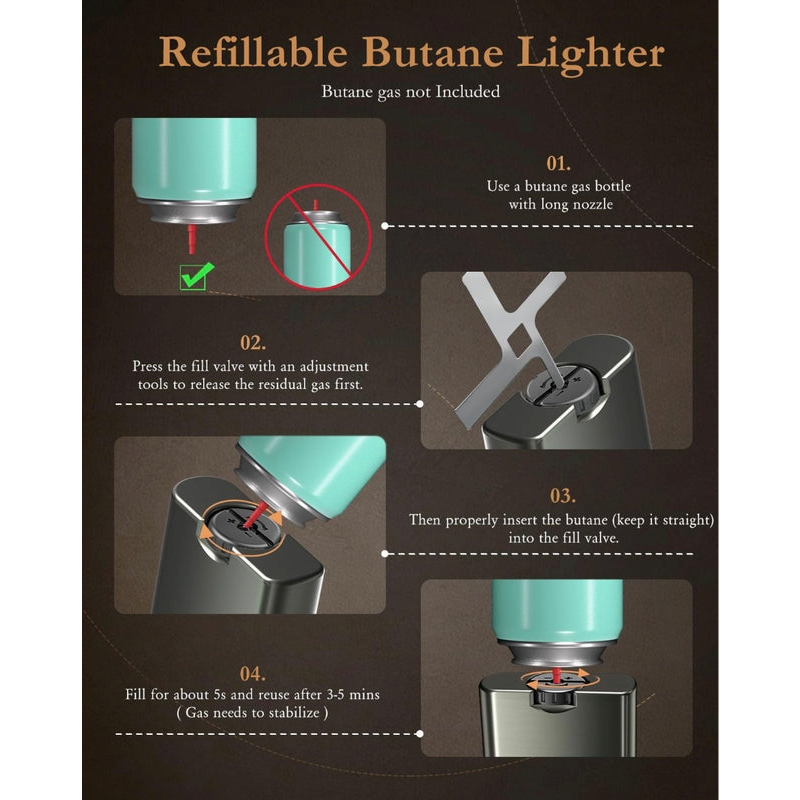 Refillable Butane Lighter

Butane gas not Included

01.
Use a butane gas bottle with long nozzle

02.
Press the fill valve with an adjustment tools to release the residual gas first.

03.
Then properly insert the butane (keep it straight) into the fill valve.

04.
Fill for about 5s and reuse after 3-5 mins ( Gas needs to stabilize )